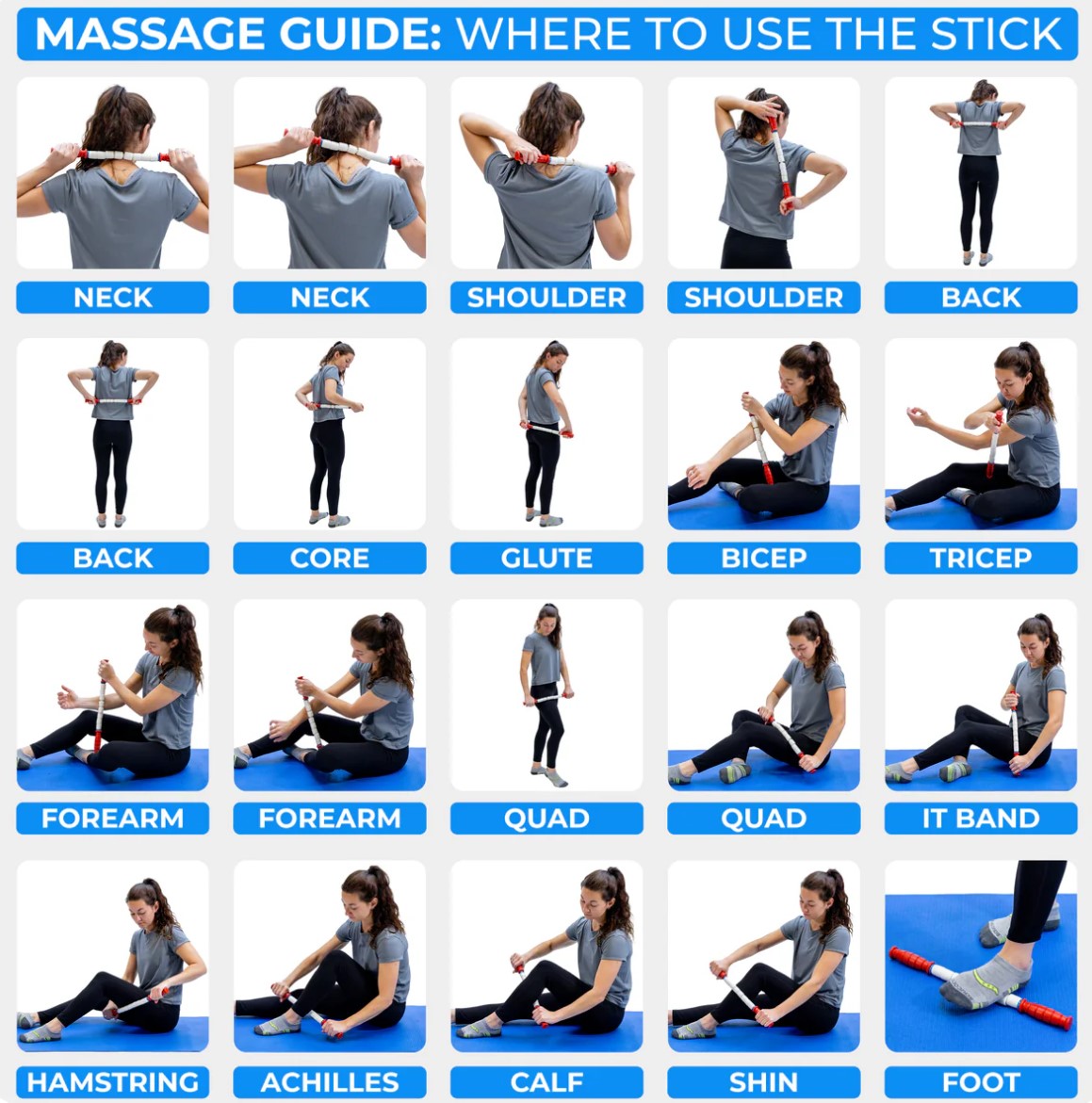 MASSAGE GUIDE: WHERE TO USE THE STICK

NECK

NECK

SHOULDER

SHOULDER

BACK

BACK

CORE

GLUTE

BICEP

TRICEP

FOREARM

FOREARM

QUAD

QUAD

IT BAND

HAMSTRING

ACHILLES

CALF

SHIN

FOOT